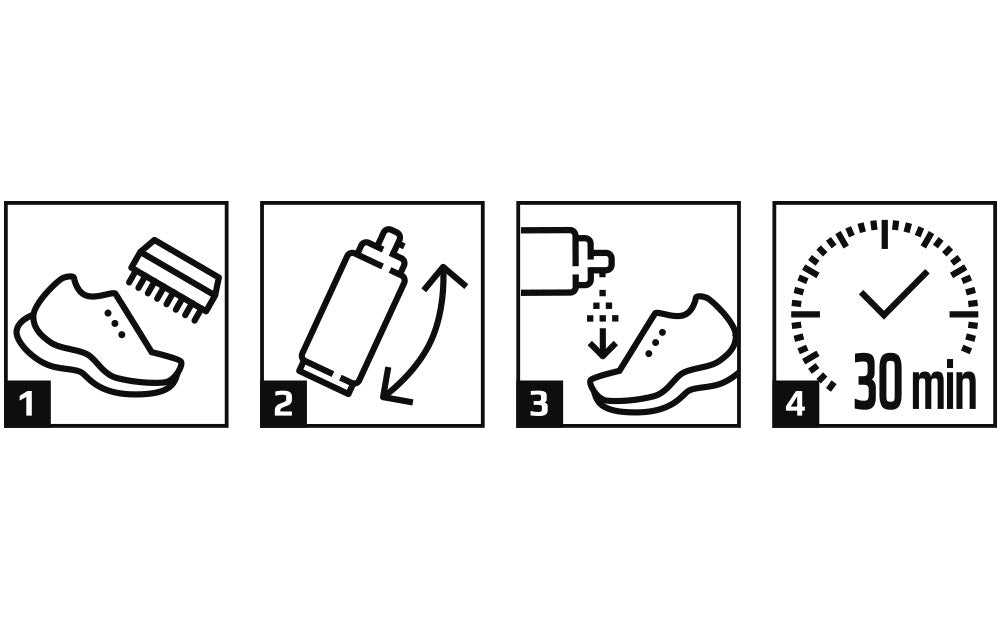 1

2

3

4

30 min